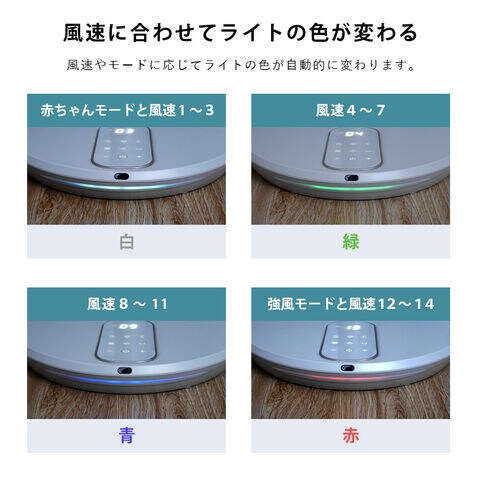 風速に合わせてライトの色が変わる

風速やモードに応じてライトの色が自動的に変わります。

赤ちゃんモードと風速1～3

白

風速4～7

緑

風速8～11

青

強風モードと風速12～14

赤