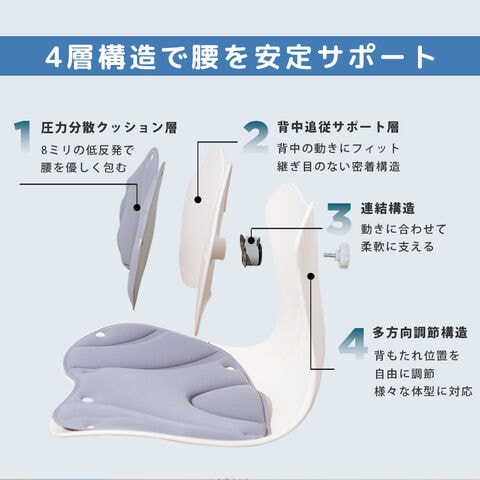 4層構造で腰を安定サポート

1 圧力分散クッション層
8ミリの低反発で
腰を優しく包む

2 背中追従サポート層
背中の動きにフィット
継ぎ目のない密着構造

3 連結構造
動きに合わせて
柔軟に支える

4 多方向調節構造
背もたれ位置を
自由に調節
様々な体型に対応