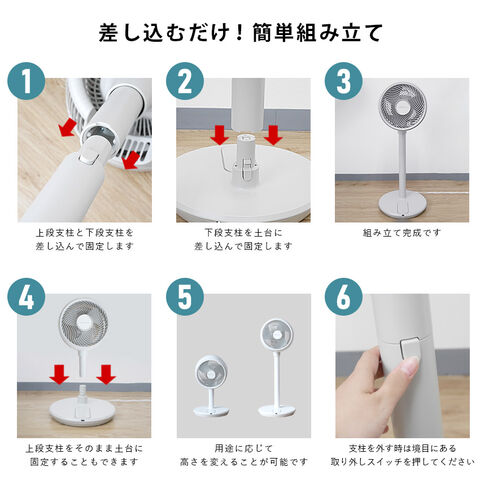 差し込むだけ！簡単組み立て

1
上段支柱と下段支柱を差し込んで固定します

2
下段支柱を土台に差し込んで固定します

3
組み立て完成です

4
上段支柱をそのまま土台に固定することもできます

5
用途に応じて高さを変えることが可能です

6
支柱を外す時は境目にある取り外しスイッチを押してください