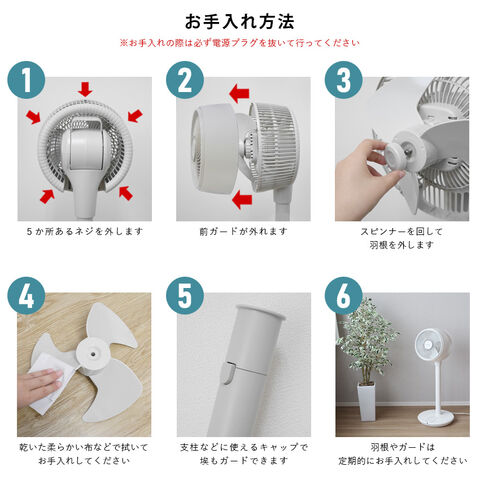 お手入れ方法

※お手入れの際は必ず電源プラグを抜いて行ってください

1

5か所あるネジを外します

2

前ガードが外れます

3

スピンナーを回して
羽根を外します

4

乾いた柔らかい布などで拭いて
お手入れしてください

5

支柱などに使えるキャップで
埃もガードできます

6

羽根やガードは
定期的にお手入れしてください