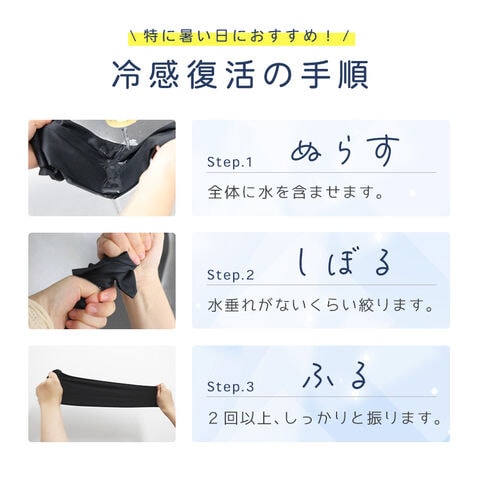 \ 特に暑い日におすすめ！ /

冷感復活の手順

Step.1 ぬらす

全体に水を含ませます。

Step.2 しぼる

水垂れがないくらい絞ります。

Step.3 ふる

２回以上、しっかりと振ります。