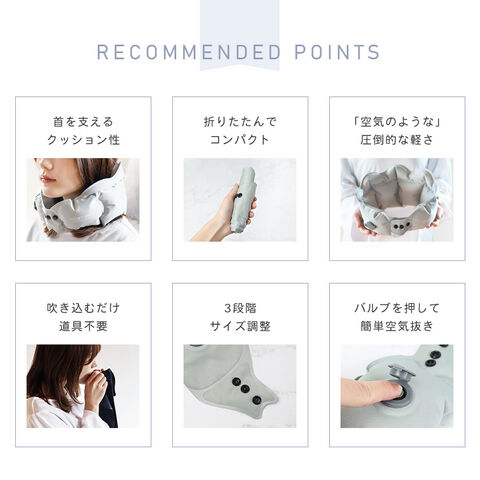 RECOMMENDED POINTS

首を支える
クッション性

折りたたんで
コンパクト

「空気のような」
圧倒的な軽さ

吹き込むだけ
道具不要

3段階
サイズ調整

バルブを押して
簡単空気抜き