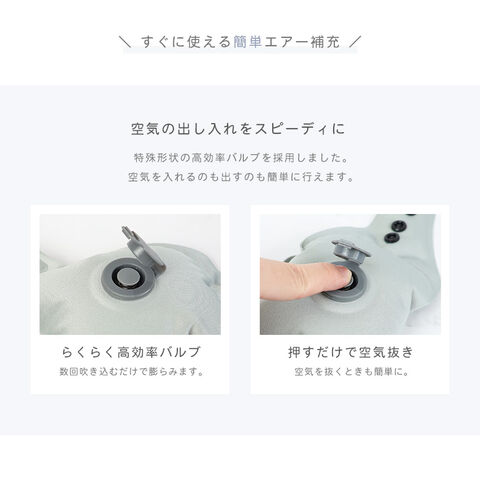 ＼ すぐに使える簡単エアー補充 ／

空気の出し入れをスピーディに

特殊形状の高効率バルブを採用しました。
空気を入れるのも出すのも簡単に行えます。

らくらく高効率バルブ

数回吹き込むだけで膨らみます。

押すだけで空気抜き

空気を抜くときも簡単に。