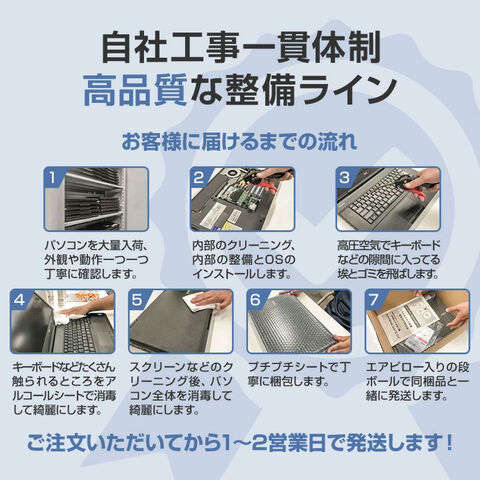 自社工事一貫体制
高品質な整備ライン

お客様に届けるまでの流れ

1
パソコンを大量入荷、外観や動作一つ一つ丁寧に確認します。

2
内部のクリーニング、内部の整備とOSのインストールします。

3
高圧空気でキーボードなどの隙間に入ってる埃とゴミを飛ばします。

4
キーボードなどたくさん触られるところをアルコールシートで消毒して綺麗にします。

5
スクリーンなどのクリーニング後、パソコン全体を消毒して綺麗にします。

6
プチプチシートで丁寧に梱包します。

7
エアピロー入りの段ボールで同梱品と一緒に発送します。

ご注文いただいてから1～2営業日で発送します！