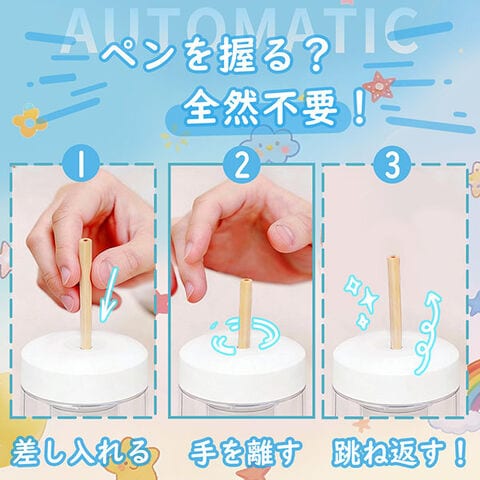 AUTOMATIC

ペンを握る？
全然不要！

1
2
3

差し入れる
手を離す
跳ね返す！