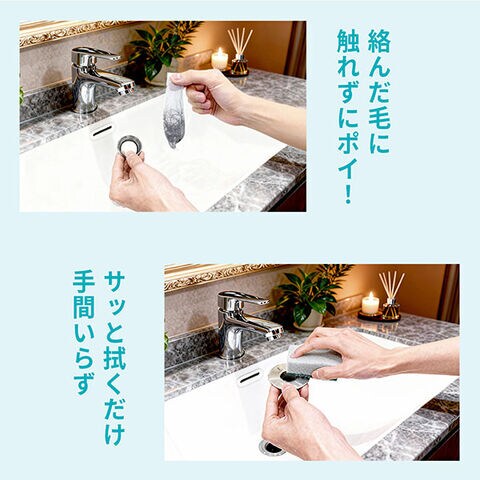 絡んだ毛に
触れずにポイ！

サッと拭くだけ
手間いらず