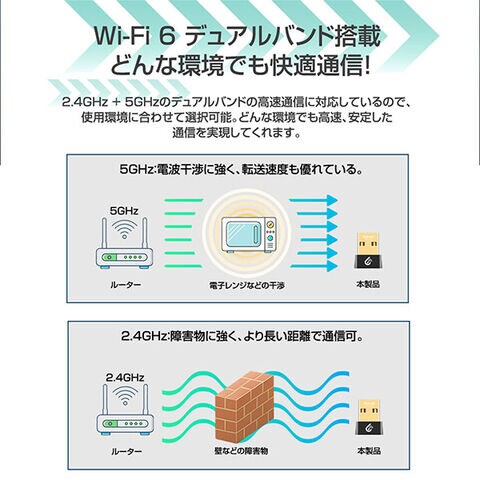 Wi-Fi 6 デュアルバンド搭載
どんな環境でも快適通信!

2.4GHz + 5GHzのデュアルバンドの高速通信に対応しているので、使用環境に合わせて選択可能。どんな環境でも高速、安定した通信を実現してくれます。

5GHz:電波干渉に強く、転送速度も優れている。

5GHz

ルーター

電子レンジなどの干渉

本製品

2.4GHz:障害物に強く、より長い距離で通信可。

2.4GHz

ルーター

壁などの障害物

本製品