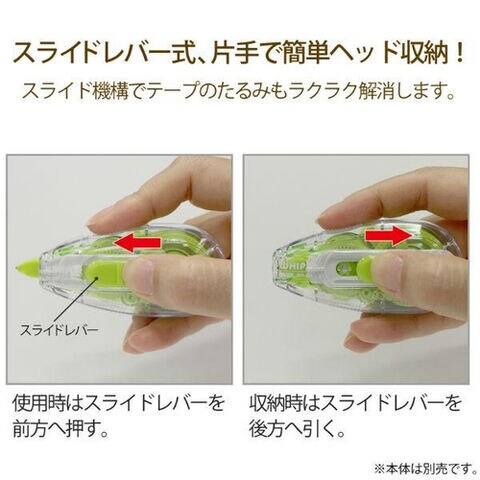 スライドレバー式、片手で簡単ヘッド収納！
スライド機構でテープのたるみもラクラク解消します。

スライドレバー

WHIP

使用時はスライドレバーを前方へ押す。

収納時はスライドレバーを後方へ引く。

※本体は別売です。