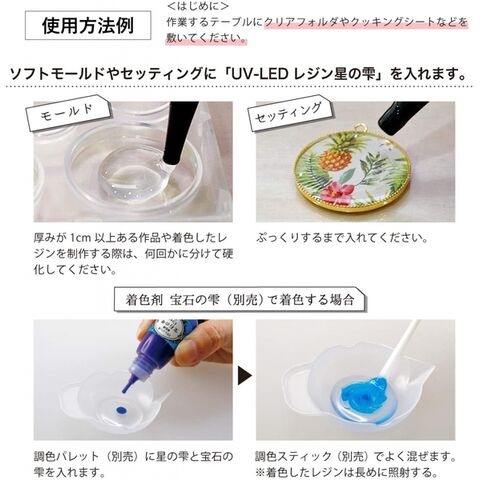 使用方法例

<はじめに>
作業するテーブルにクリアフォルダやクッキングシートなどを敷いてください。

ソフトモールドやセッティングに「UV-LED レジン星の雫」を入れます。

モールド

セッティング

厚みが 1cm 以上ある作品や着色したレジンを制作する際は、何回かに分けて硬化してください。

ぷっくりするまで入れてください。

着色剤 宝石の雫（別売）で着色する場合

調色パレット（別売）に星の雫と宝石の雫を入れます。

調色スティック（別売）でよく混ぜます。
※着色したレジンは長めに照射する。