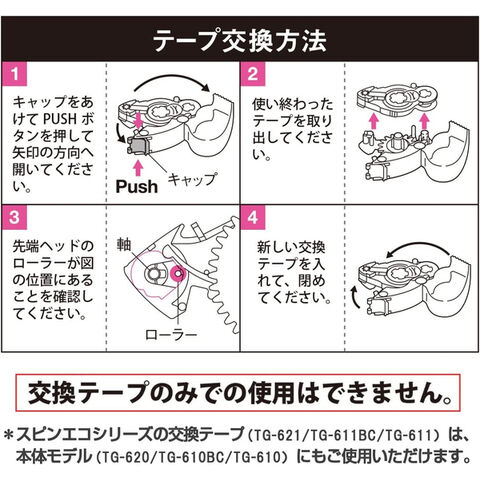 テープ交換方法

1

キャップをあけて PUSH ボタンを押して矢印の方向へ開いてください。

Push

キャップ

2

使い終わったテープを取り出してください。

3

先端ヘッドのローラーが図の位置にあることを確認してください。

軸

ローラー

4

新しい交換テープを入れて、閉めてください。

交換テープのみでの使用はできません。

＊スピンエコシリーズの交換テープ（TG-621/TG-611BC/TG-611）は、本体モデル（TG-620/TG-610BC/TG-610）にもご使用いただけます。