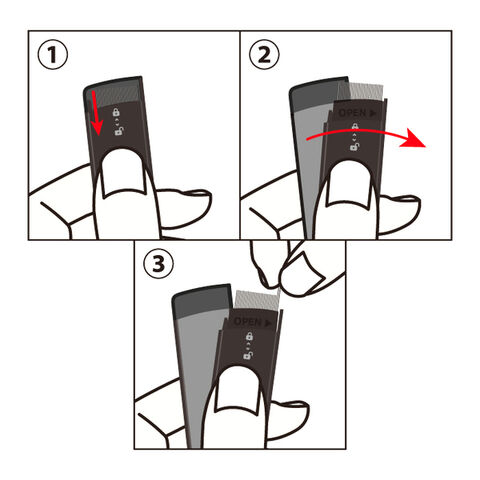 ①

②

OPEN ▶

③

OPEN ▶