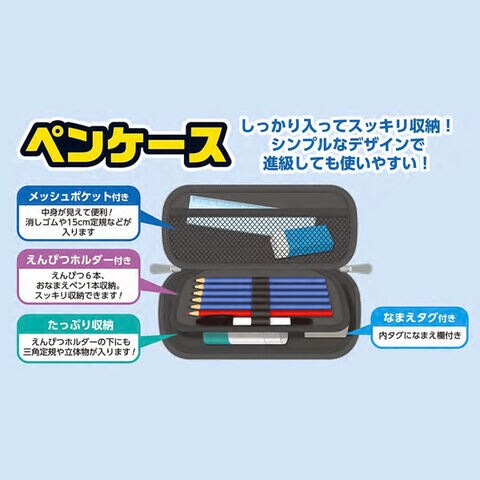 ペンケース

しっかり入ってスッキリ収納！
シンプルなデザインで
進級しても使いやすい！

メッシュポケット付き
中身が見えて便利！
消しゴムや15cm定規などが入ります

えんぴつホルダー付き
えんぴつ6本、
おなまえペン1本収納。
スッキリ収納できます！

たっぷり収納
えんぴつホルダーの下にも
三角定規や立体物が入ります！

なまえタグ付き
内タグになまえ欄付き