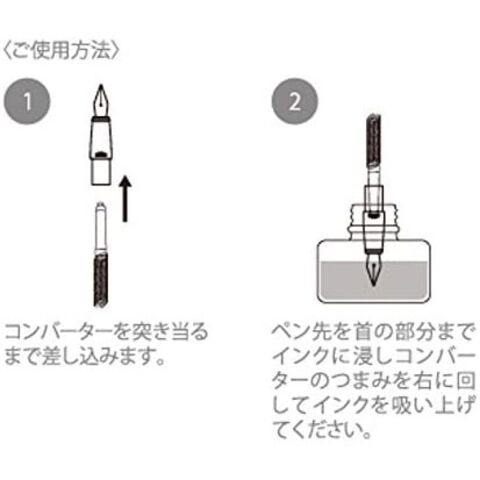 〈ご使用方法〉

1

コンバーターを突き当るまで差し込みます。

2

ペン先を首の部分までインクに浸しコンバーターのつまみを右に回してインクを吸い上げてください。