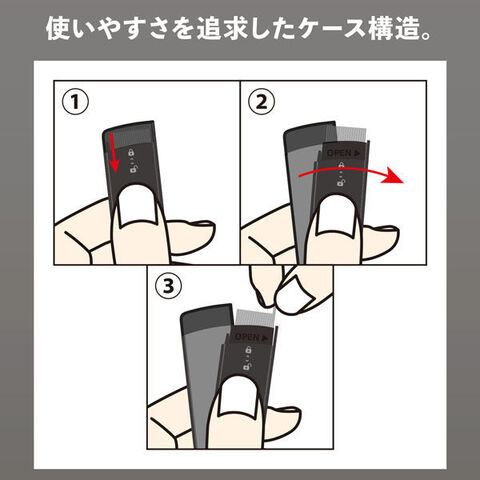 使いやすさを追求したケース構造。

①

②

OPEN ▶

③

OPEN ▶