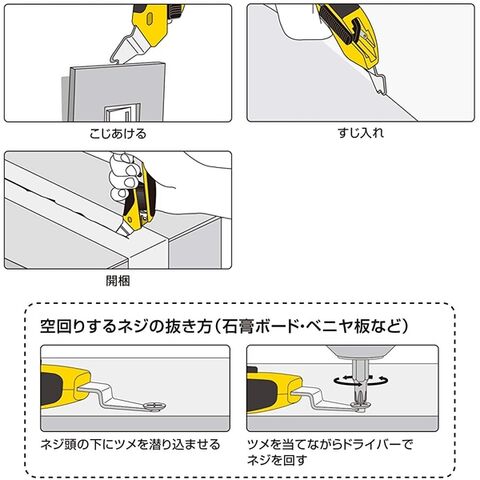 こじあける

すじ入れ

開梱

空回りするネジの抜き方（石膏ボード・ベニヤ板など）

ネジ頭の下にツメを潜り込ませる

ツメを当てながらドライバーでネジを回す