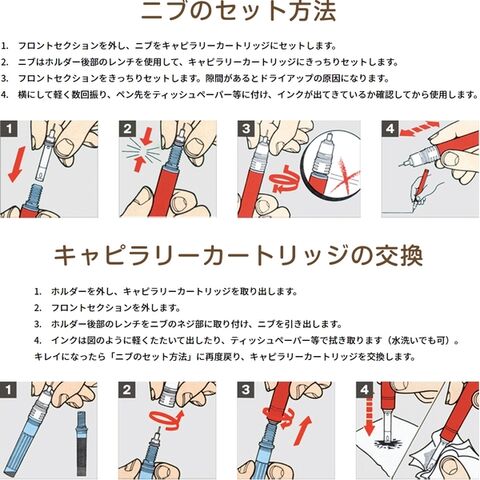 ニブのセット方法

1. フロントセクションを外し、ニブをキャピラリーカートリッジにセットします。
2. ニブはホルダー後部のレンチを使用して、キャピラリーカートリッジにきっちりセットします。
3. フロントセクションをきっちりセットします。隙間があるとドライアップの原因になります。
4. 横にして軽く数回振り、ペン先をティッシュペーパー等に付け、インクが出てきているか確認してから使用します。

1

2

3

4

キャピラリーカートリッジの交換

1. ホルダーを外し、キャピラリーカートリッジを取り出します。
2. フロントセクションを外します。
3. ホルダー後部のレンチをニブのネジ部に取り付け、ニブを引き出します。
4. インクは図のように軽くたたいて出したり、ティッシュペーパー等で拭き取ります（水洗いでも可）。
キレイになったら「ニブのセット方法」に再度戻り、キャピラリーカートリッジを交換します。

1

2

3

4