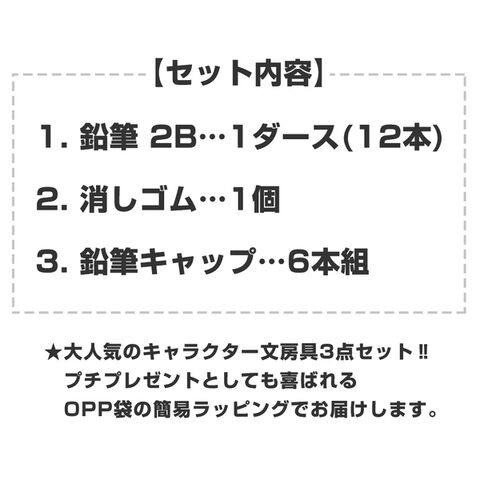 【セット内容】

1.鉛筆 2B…1ダース(12本)

2.消しゴム…1個

3.鉛筆キャップ…6本組

★大人気のキャラクター文房具3点セット‼
プチプレゼントとしても喜ばれる
OPP袋の簡易ラッピングでお届けします。