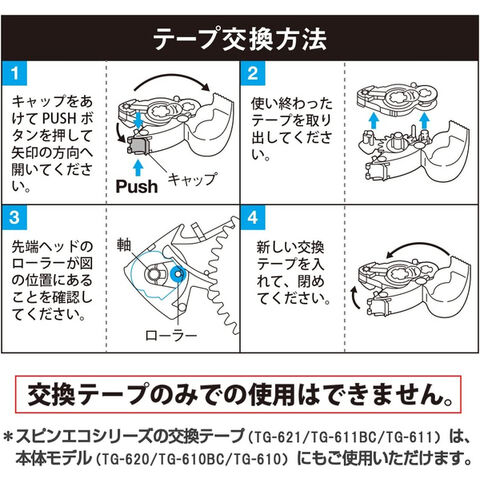 テープ交換方法

1
キャップをあけて PUSH ボタンを押して矢印の方向へ開いてください。

Push
キャップ

2
使い終わったテープを取り出してください。

3
先端ヘッドのローラーが図の位置にあることを確認してください。

軸
ローラー

4
新しい交換テープを入れて、閉めてください。

交換テープのみでの使用はできません。

＊スピンエコシリーズの交換テープ（TG-621/TG-611BC/TG-611）は、本体モデル（TG-620/TG-610BC/TG-610）にもご使用いただけます。