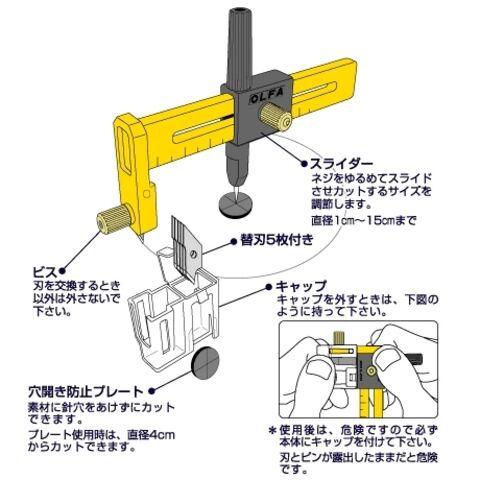 OLFA

スライダー
ネジをゆるめてスライドさせカットするサイズを調節します。
直径1cm～15cmまで

替刃5枚付き

ビス
刃を交換するとき以外は外さないで下さい。

キャップ
キャップを外すときは、下図のように持って下さい。

穴開き防止プレート
素材に針穴をあけずにカットできます。
プレート使用時は、直径4cmからカットできます。

＊使用後は、危険ですので必ず本体にキャップを付けて下さい。
刃とピンが露出したままだと危険です。