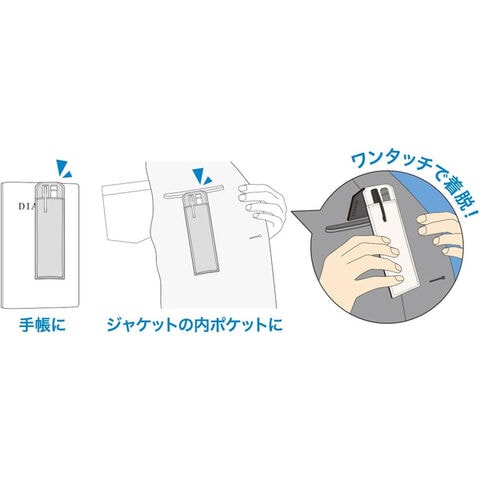 DIA

手帳に

ジャケットの内ポケットに

ワンタッチで着脱!