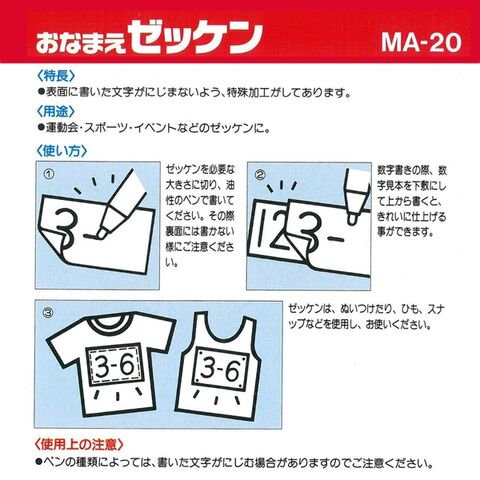 おなまえゼッケン MA-20

〈特長〉
●表面に書いた文字がにじまないよう、特殊加工がしてあります。

〈用途〉
●運動会・スポーツ・イベントなどのゼッケンに。

〈使い方〉

①

3-

ゼッケンを必要な大きさに切り、油性のペンで書いてください。その際裏面には書かない様にご注意ください。

②

12 3-

数字書きの際、数字見本を下敷にして上から書くと、きれいに仕上げる事ができます。

③

3-6 3-6

ゼッケンは、ぬいつけたり、ひも、スナップなどを使用し、お使いください。

〈使用上の注意〉
●ペンの種類によっては、書いた文字がにじむ場合がありますのでご注意ください。