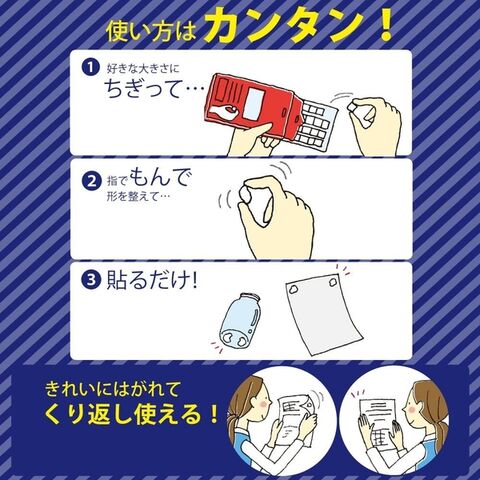 使い方はカンタン！

1 好きな大きさに
ちぎって…

2 指でもんで
形を整えて…

3 貼るだけ!

きれいにはがれて
くり返し使える！