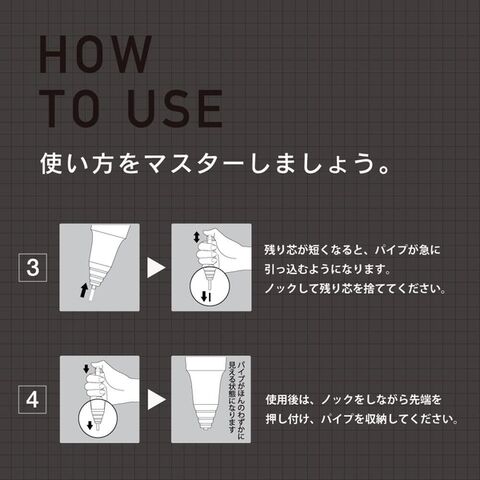 HOW
TO USE

使い方をマスターしましょう。

3

残り芯が短くなると、パイプが急に引っ込むようになります。ノックして残り芯を捨ててください。

4

パイプがほんのわずかに見える状態になります

使用後は、ノックをしながら先端を押し付け、パイプを収納してください。