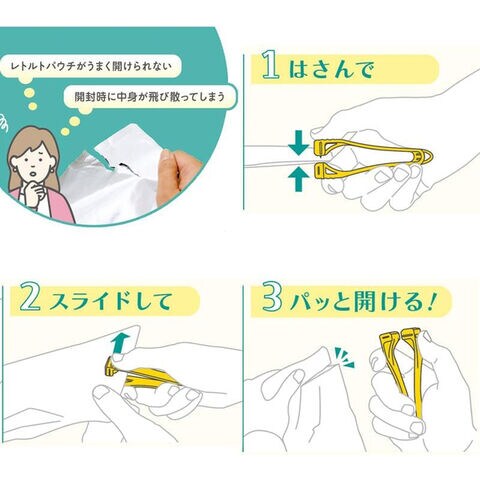 レトルトパウチがうまく開けられない

開封時に中身が飛び散ってしまう

1 はさんで

2 スライドして

3 パッと開ける!