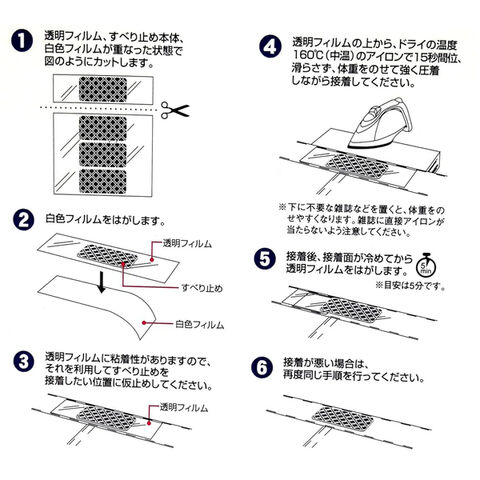 1 透明フィルム、すべり止め本体、白色フィルムが重なった状態で図のようにカットします。

2 白色フィルムをはがします。

透明フィルム

すべり止め

白色フィルム

3 透明フィルムに粘着性がありますので、それを利用してすべり止めを接着したい位置に仮止めしてください。

透明フィルム

4 透明フィルムの上から、ドライの温度160℃（中温）のアイロンで15秒間位、滑らさず、体重をのせて強く圧着しながら接着してください。

※下に不要な雑誌などを置くと、体重をのせやすくなります。雑誌に直接アイロンが当たらないよう注意してください。

5 接着後、接着面が冷めてから透明フィルムをはがします。

5 min

※目安は5分です。

6 接着が悪い場合は、再度同じ手順を行ってください。