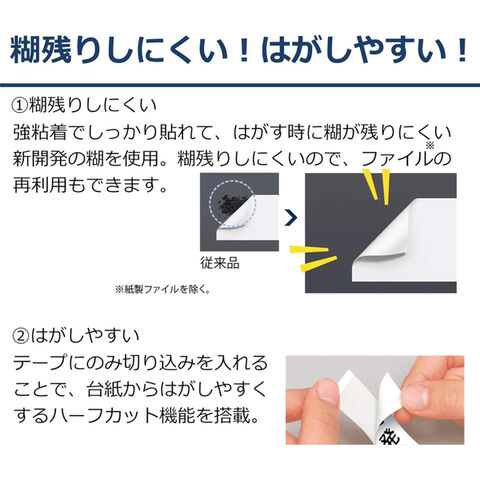 糊残りしにくい！はがしやすい！

①糊残りしにくい
強粘着でしっかり貼れて、はがす時に糊が残りにくい新開発の糊を使用。糊残りしにくいので、ファイル※の再利用もできます。

従来品

※紙製ファイルを除く。

②はがしやすい
テープにのみ切り込みを入れることで、台紙からはがしやすくするハーフカット機能を搭載。