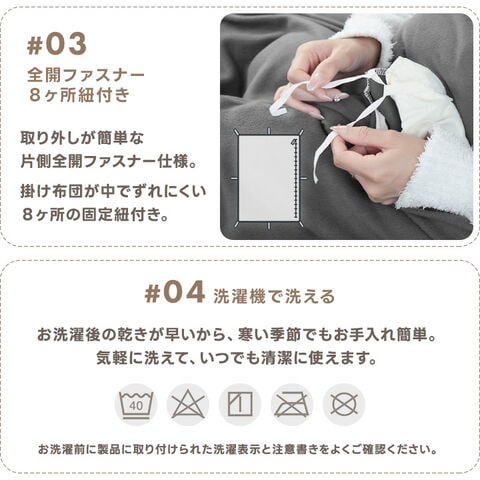 #03
全開ファスナー
8ヶ所紐付き

取り外しが簡単な
片側全開ファスナー仕様。

掛け布団が中でずれにくい
8ヶ所の固定紐付き。

#04 洗濯機で洗える

お洗濯後の乾きが早いから、寒い季節でもお手入れ簡単。
気軽に洗えて、いつでも清潔に使えます。

40

お洗濯前に製品に取り付けられた洗濯表示と注意書きをよくご確認ください。