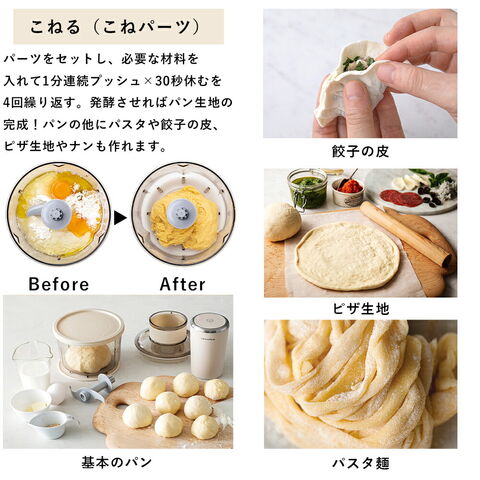 こねる（こねパーツ）

パーツをセットし、必要な材料を入れて1分連続プッシュ×30秒休むを4回繰り返す。発酵させればパン生地の完成！パンの他にパスタや餃子の皮、ピザ生地やナンも作れます。

Before

After

基本のパン

餃子の皮

ピザ生地

パスタ麺