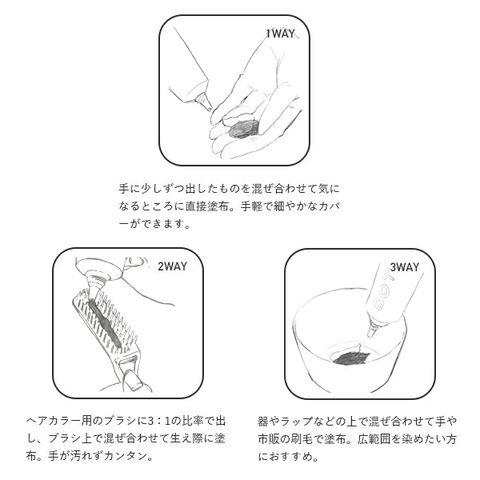 1WAY

手に少しずつ出したものを混ぜ合わせて気になるところに直接塗布。手軽で細やかなカバーができます。

2WAY

ヘアカラー用のブラシに3：1の比率で出し、ブラシ上で混ぜ合わせて生え際に塗布。手が汚れずカンタン。

3WAY

BOT

器やラップなどの上で混ぜ合わせて手や市販の刷毛で塗布。広範囲を染めたい方におすすめ。