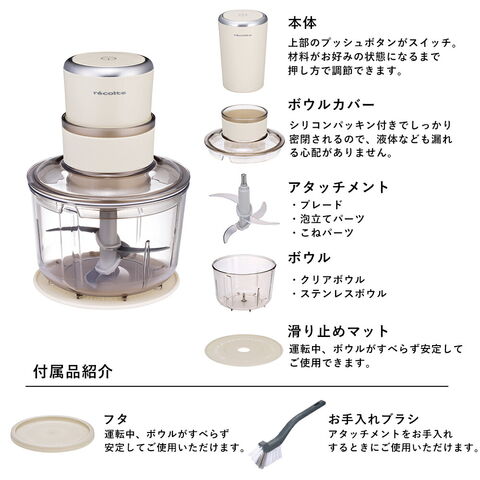 récolte

récolte

本体
上部のプッシュボタンがスイッチ。材料がお好みの状態になるまで押し方で調節できます。

ボウルカバー
シリコンパッキン付きでしっかり密閉されるので、液体なども漏れる心配がありません。

アタッチメント
・ブレード
・泡立てパーツ
・こねパーツ

ボウル
・クリアボウル
・ステンレスボウル

滑り止めマット
運転中、ボウルがすべらず安定してご使用できます。

付属品紹介

フタ
運転中、ボウルがすべらず安定してご使用いただけます。

お手入れブラシ
アタッチメントをお手入れするときにご使用いただけます。