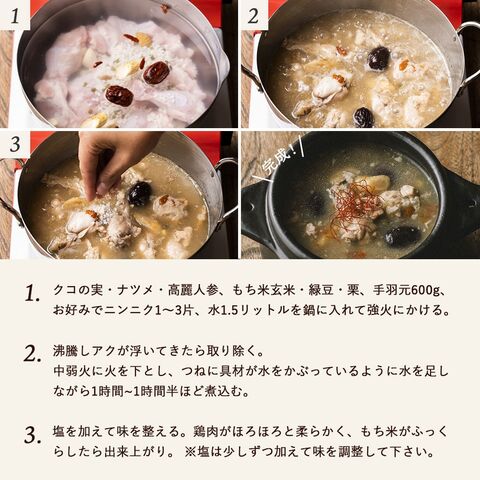 1

2

3

完成!

1. クコの実・ナツメ・高麗人参、もち米玄米・緑豆・栗、手羽元600g、お好みでニンニク1〜3片、水1.5リットルを鍋に入れて強火にかける。

2. 沸騰しアクが浮いてきたら取り除く。
中弱火に火を下とし、つねに具材が水をかぶっているように水を足しながら1時間~1時間半ほど煮込む。

3. 塩を加えて味を整える。鶏肉がほろほろと柔らかく、もち米がふっくらしたら出来上がり。 ※塩は少しずつ加えて味を調整して下さい。