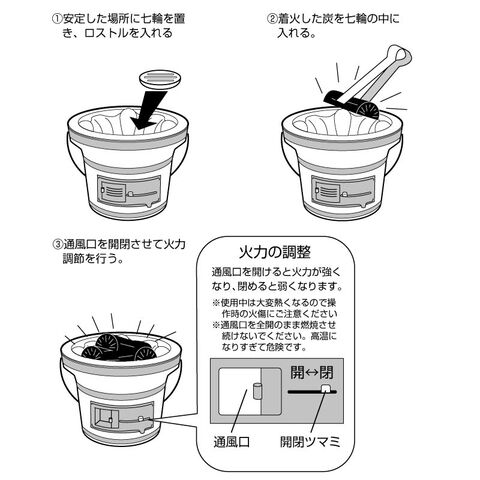 ①安定した場所に七輪を置き、ロストルを入れる

②着火した炭を七輪の中に入れる。

③通風口を開閉させて火力調節を行う。

火力の調整

通風口を開けると火力が強くなり、閉めると弱くなります。

※使用中は大変熱くなるので操作時の火傷にご注意ください
※通風口を全開のまま燃焼させ続けないでください。高温になりすぎて危険です。

開↔閉

通風口

開閉ツマミ