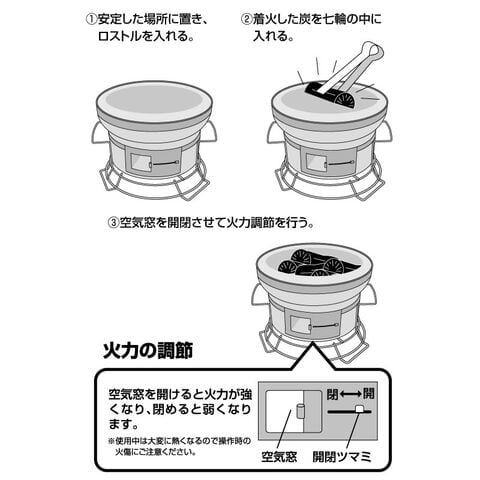 ①安定した場所に置き、ロストルを入れる。

②着火した炭を七輪の中に入れる。

③空気窓を開閉させて火力調節を行う。

火力の調節

空気窓を開けると火力が強くなり、閉めると弱くなります。

※使用中は大変に熱くなるので操作時の火傷にご注意ください。

閉⟷開

空気窓

開閉ツマミ