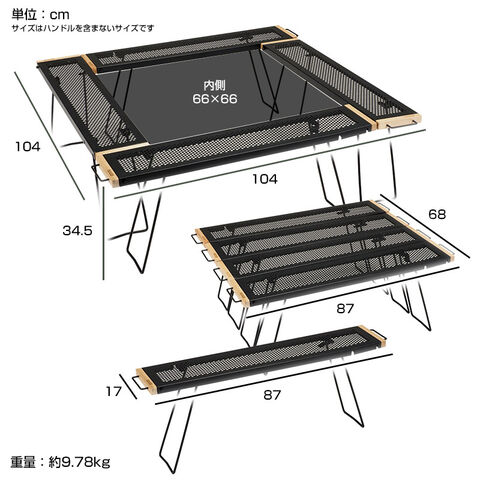 単位：cm
サイズはハンドルを含まないサイズです

内側
66×66

104

104

34.5

68

87

17

87

重量：約9.78kg