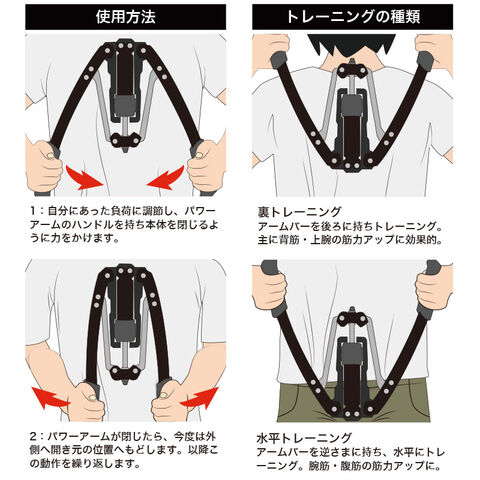 使用方法

1：自分にあった負荷に調節し、パワーアームのハンドルを持ち本体を閉じるように力をかけます。

2：パワーアームが閉じたら、今度は外側へ開き元の位置へもどします。以降この動作を繰り返します。

トレーニングの種類

裏トレーニング
アームバーを後ろに持ちトレーニング。主に背筋・上腕の筋力アップに効果的。

水平トレーニング
アームバーを逆さまに持ち、水平にトレーニング。腕筋・腹筋の筋力アップに。