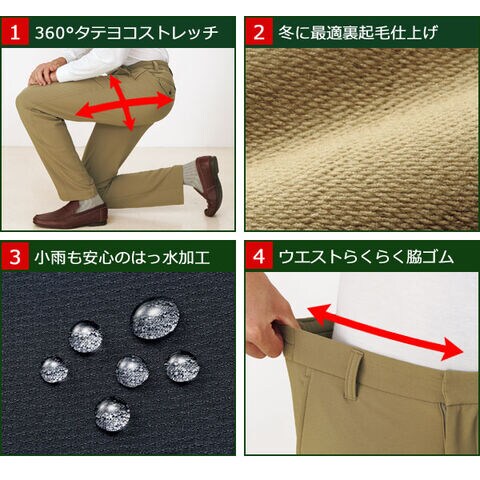 1 360°タテヨコストレッチ

2 冬に最適裏起毛仕上げ

3 小雨も安心のはっ水加工

4 ウエストらくらく脇ゴム