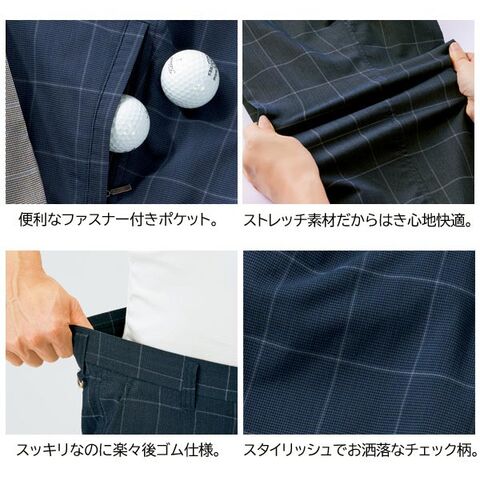 便利なファスナー付きポケット。

ストレッチ素材だからはき心地快適。

スッキリなのに楽々後ゴム仕様。

スタイリッシュでお洒落なチェック柄。