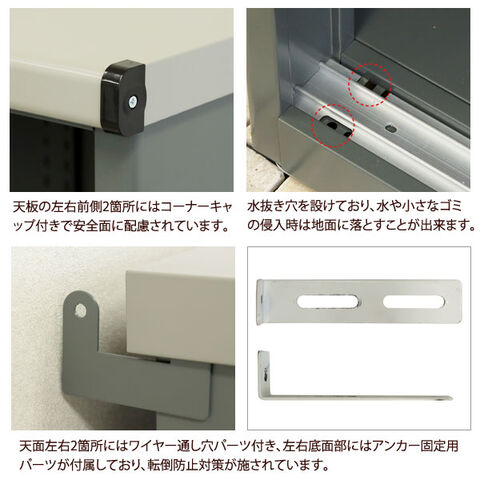 天板の左右前側2箇所にはコーナーキャップ付きで安全面に配慮されています。

水抜き穴を設けており、水や小さなゴミの侵入時は地面に落とすことが出来ます。

天面左右2箇所にはワイヤー通し穴パーツ付き、左右底面部にはアンカー固定用パーツが付属しており、転倒防止対策が施されています。