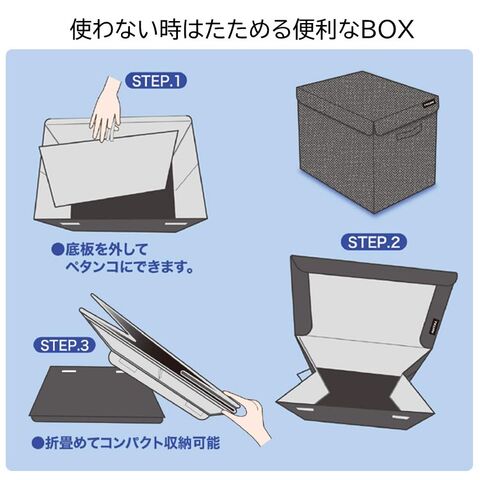 使わない時はたためる便利なBOX

STEP.1

●底板を外して
ペタンコにできます。

STEP.2

STEP.3

●折畳めてコンパクト収納可能