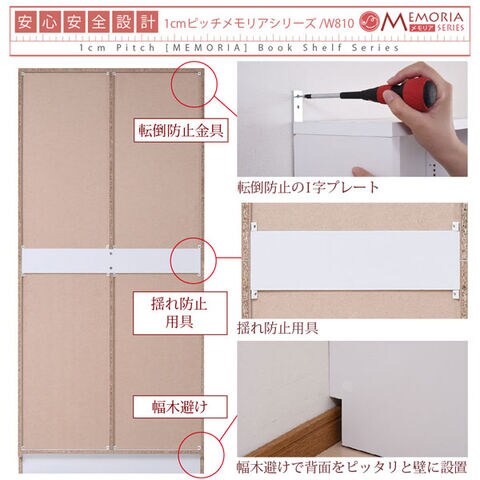 安心安全設計 1cmピッチメモリアシリーズ /W810 MEMORIA メモリア SERIES

1cm Pitch [MEMORIA] Book Shelf Series

転倒防止金具

転倒防止のI字プレート

揺れ防止用具

揺れ防止用具

幅木避け

幅木避けで背面をピッタリと壁に設置