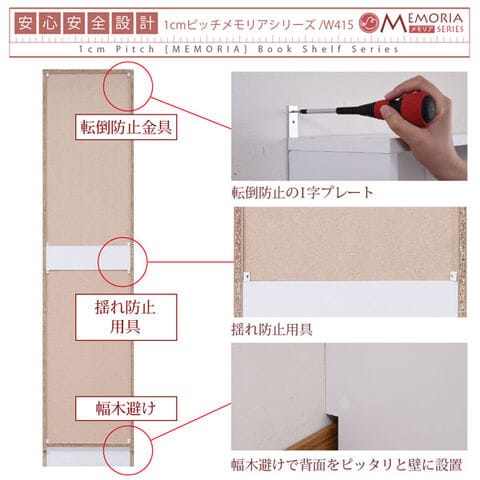 安心安全設計 1cmピッチメモリアシリーズ /W415 MEMORIA メモリア SERIES

1cm Pitch [MEMORIA] Book Shelf Series

転倒防止金具

転倒防止のI字プレート

揺れ防止用具

揺れ防止用具

幅木避け

幅木避けで背面をピッタリと壁に設置