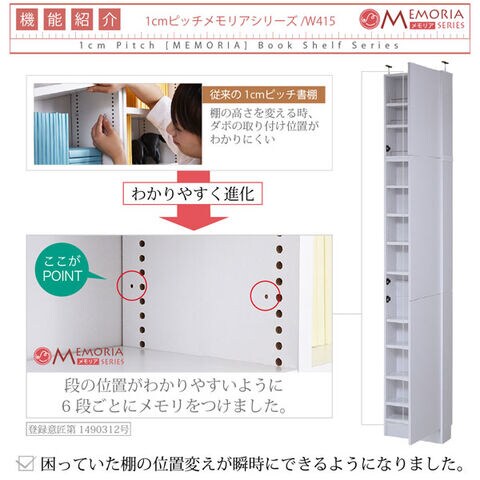 機能紹介 1cmピッチメモリアシリーズ /W415

MEMORIA メモリア SERIES

1cm Pitch [MEMORIA] Book Shelf Series

従来の 1cmピッチ書棚

棚の高さを変える時、ダボの取り付け位置がわかりにくい

わかりやすく進化

ここが POINT

MEMORIA メモリア SERIES

段の位置がわかりやすいように
6 段ごとにメモリをつけました。

登録意匠第 1490312号

困っていた棚の位置変えが瞬時にできるようになりました。