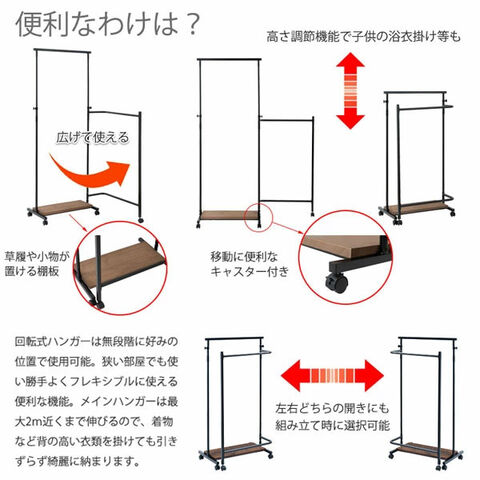 便利なわけは？

高さ調節機能で子供の浴衣掛け等も

広げて使える

草履や小物が置ける棚板

移動に便利なキャスター付き

回転式ハンガーは無段階に好みの位置で使用可能。狭い部屋でも使い勝手よくフレキシブルに使える便利な機能。メインハンガーは最大2m近くまで伸びるので、着物など背の高い衣類を掛けても引きずらず綺麗に納まります。

左右どちらの開きにも組み立て時に選択可能