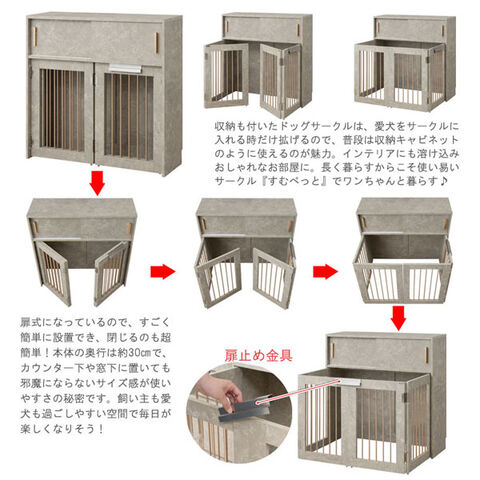 収納も付いたドッグサークルは、愛犬をサークルに入れる時だけ拡げるので、普段は収納キャビネットのように使えるのが魅力。インテリアにも溶け込みおしゃれなお部屋に。長く暮らすからこそ使い易いサークル『すむぺっと』でワンちゃんと暮らす♪

扉式になっているので、すごく簡単に設置でき、閉じるのも超簡単！本体の奥行は約30㎝で、カウンター下や窓下に置いても邪魔にならないサイズ感が使いやすさの秘密です。飼い主も愛犬も過ごしやすい空間で毎日が楽しくなりそう！

扉止め金具