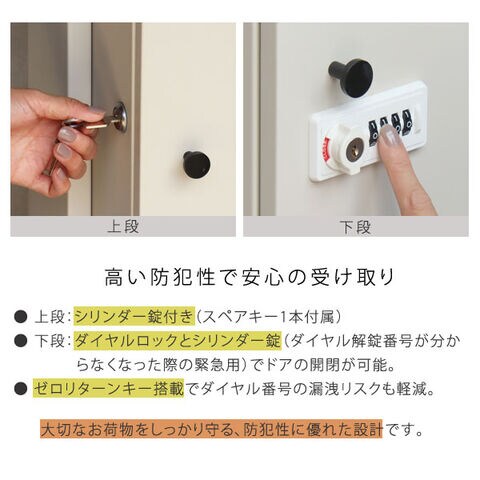 上段

下段

高い防犯性で安心の受け取り

● 上段：シリンダー錠付き（スペアキー1本付属）
● 下段：ダイヤルロックとシリンダー錠（ダイヤル解錠番号が分からなくなった際の緊急用）でドアの開閉が可能。
● ゼロリターンキー搭載でダイヤル番号の漏洩リスクも軽減。

大切なお荷物をしっかり守る、防犯性に優れた設計です。