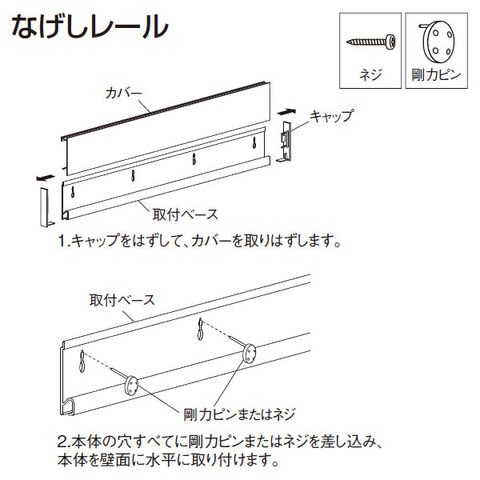 なげしレール

ネジ

剛力ピン

カバー

キャップ

取付ベース

1.キャップをはずして、カバーを取りはずします。

取付ベース

剛力ピンまたはネジ

2.本体の穴すべてに剛力ピンまたはネジを差し込み、本体を壁面に水平に取り付けます。